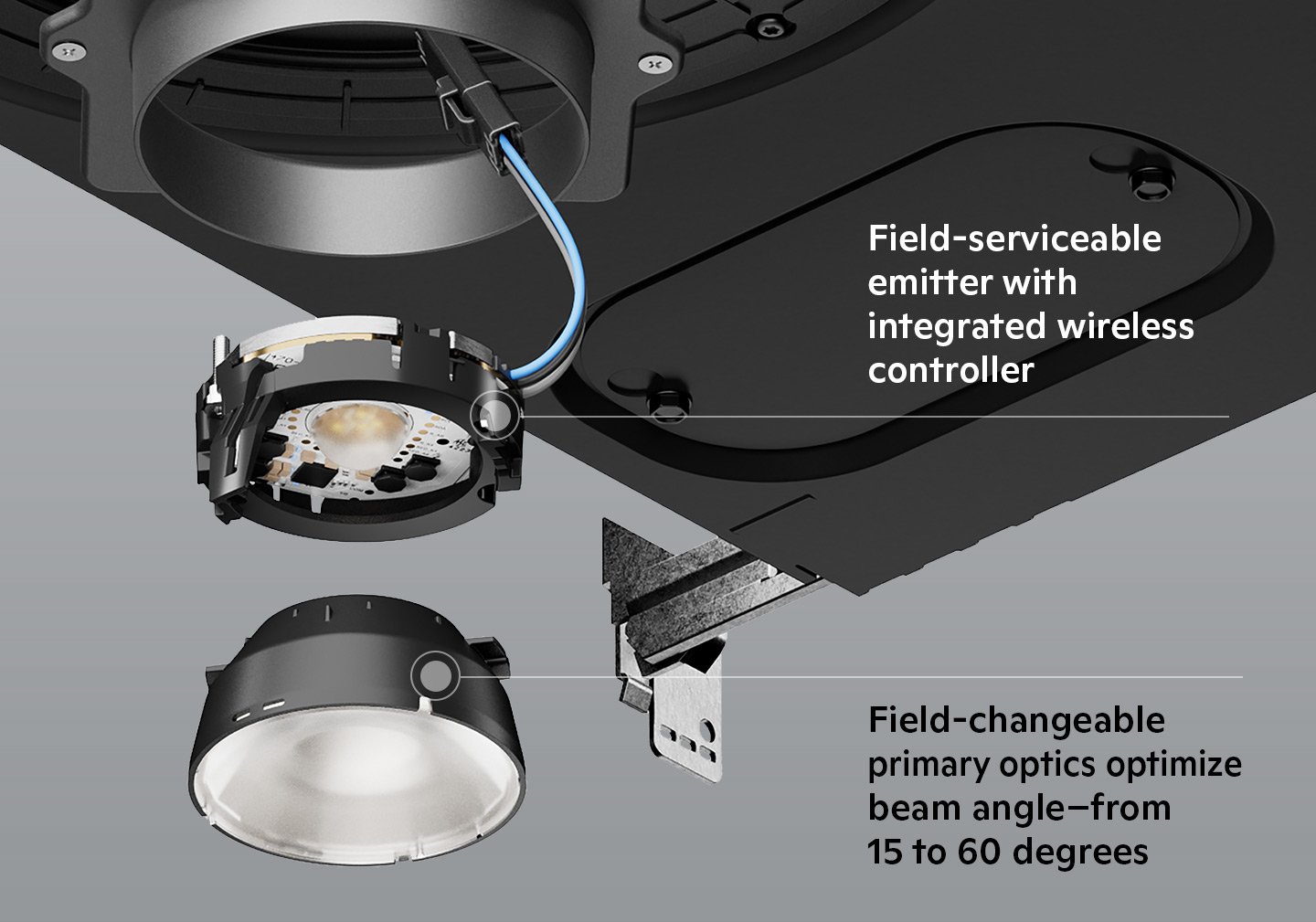 Field-serviceable emitter with integrated wireless controller

Field-changeable primary optics optimize beam angle—from 15 to 60 degrees